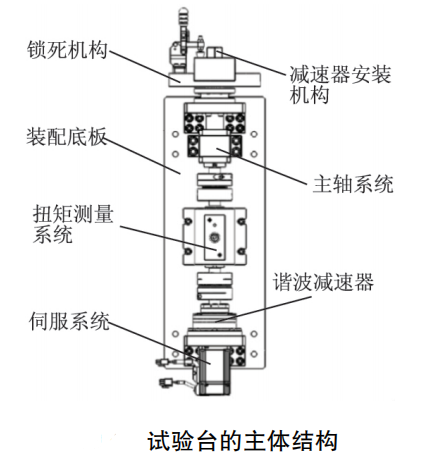 锁死机构

减速器安装机构

装配底板

主轴系统

扭矩测量系统

谐波减速器

伺服系统

试验台的主体结构